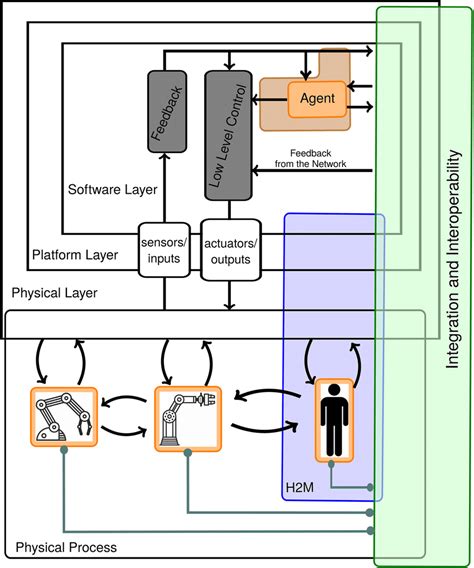 Feedback

Low Level Control

Agent

Feedback from the Network

Software Layer

sensors/ inputs

actuators/ outputs

Platform Layer

Physical Layer

Integration and Interoperability

H2M

Physical Process