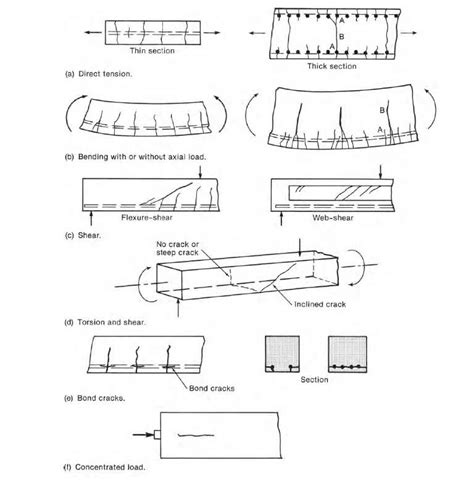 Thin section

A
B
A
Thick section

(a) Direct tension.

B
A

(b) Bending with or without axial load.

Flexure-shear

Web-shear

(c) Shear.

No crack or steep crack

Inclined crack

(d) Torsion and shear.

Bond cracks

Section

(e) Bond cracks.

(f) Concentrated load.