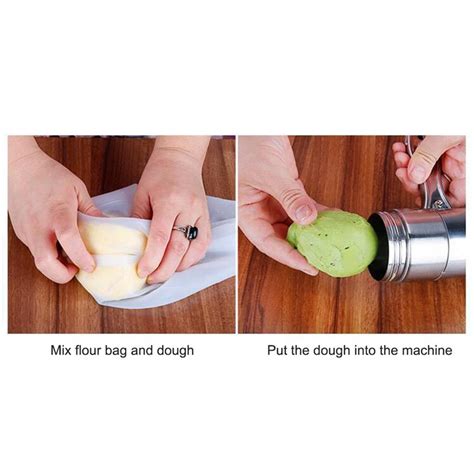 Mix flour bag and dough

Put the dough into the machine