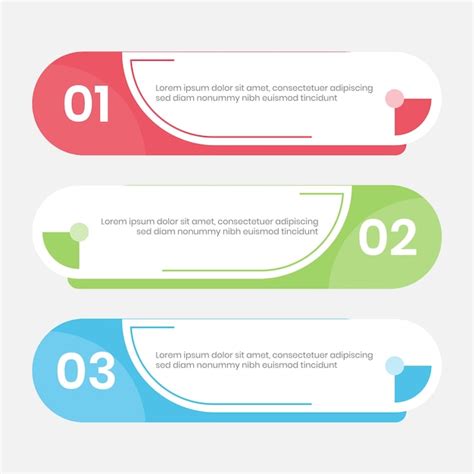 01

Lorem ipsum dolor sit amet, consectetuer adipiscing sed diam nonummy nibh euismod tincidunt

Lorem ipsum dolor sit amet, consectetuer adipiscing sed diam nonummy nibh euismod tincidunt

02

03

Lorem ipsum dolor sit amet, consectetuer adipiscing sed diam nonummy nibh euismod tincidunt