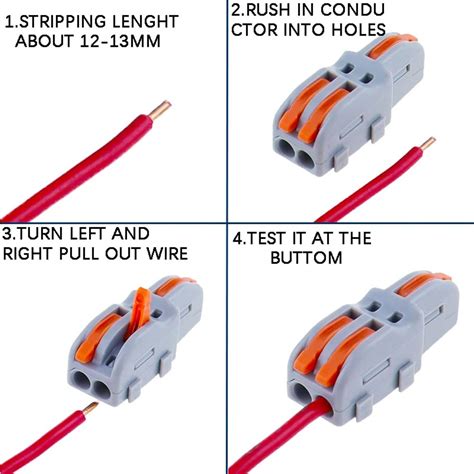 1.STRIPPING LENGHT ABOUT 12-13MM

2.RUSH IN CONDU CTOR INTO HOLES

3.TURN LEFT AND RIGHT PULL OUT WIRE

4.TEST IT AT THE BUTTOM