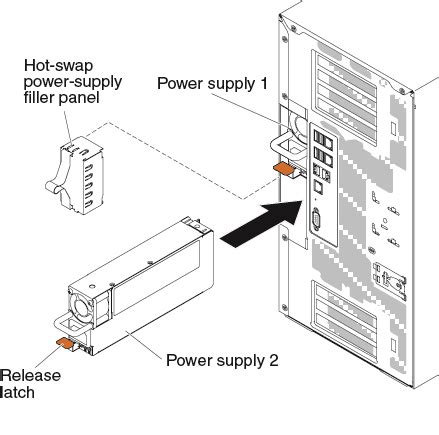 Hot-swap power-supply filler panel

Power supply 1

Power supply 2

Release latch