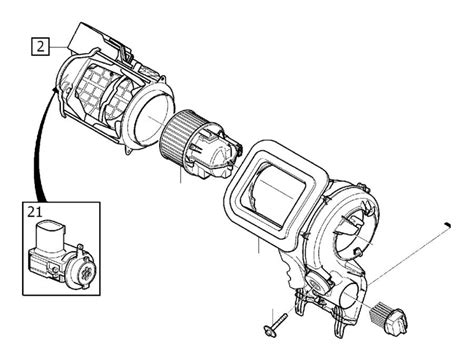 2

21