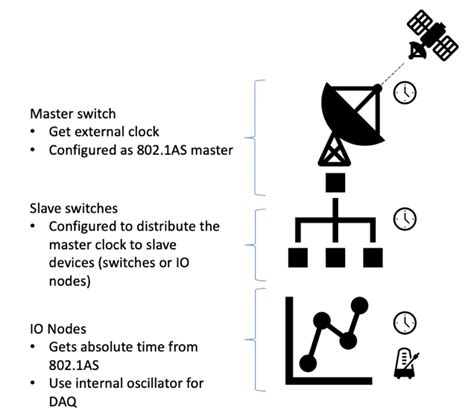 Master switch
• Get external clock
• Configured as 802.1AS master

Slave switches
• Configured to distribute the master clock to slave devices (switches or IO nodes)

IO Nodes
• Gets absolute time from 802.1AS
• Use internal oscillator for DAQ