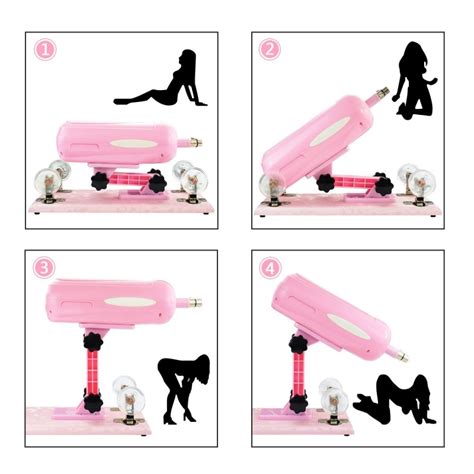 1

2

3

4