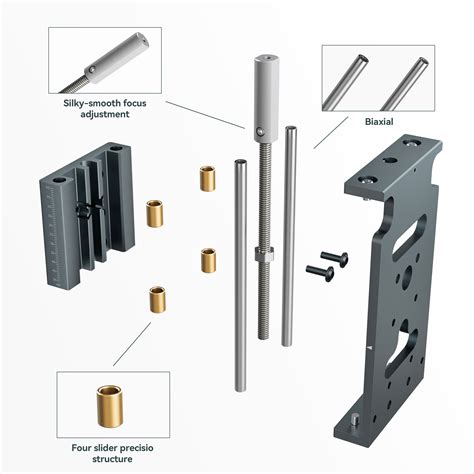 Silky-smooth focus adjustment

Biaxial

Four slider precisio structure