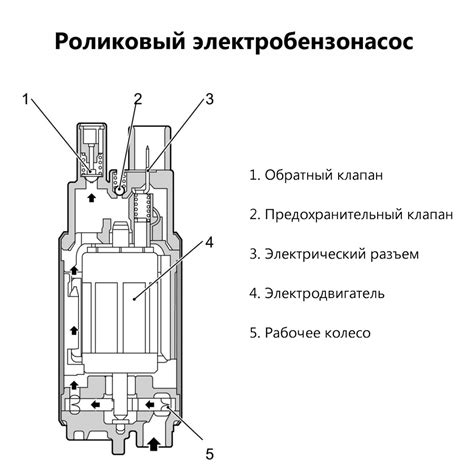 Роликовый электробензонасос

1

2

3

4

5

1. Обратный клапан

2. Предохранительный клапан

3. Электрический разъем

4. Электродвигатель

5. Рабочее колесо