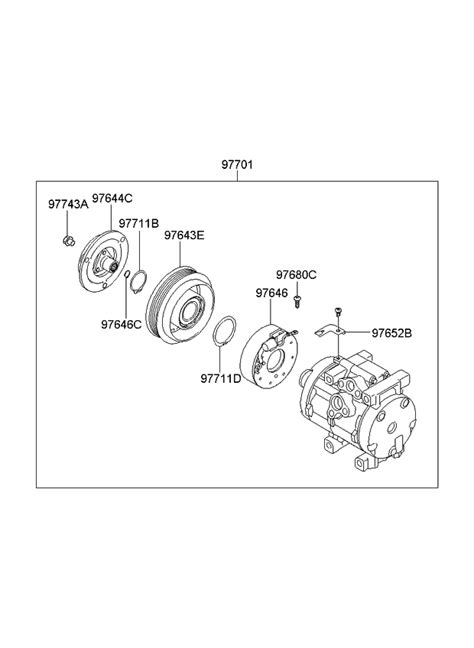 97701

97743A
97644C
97711B
97643E
97680C
97646
97646C
97652B
97711D