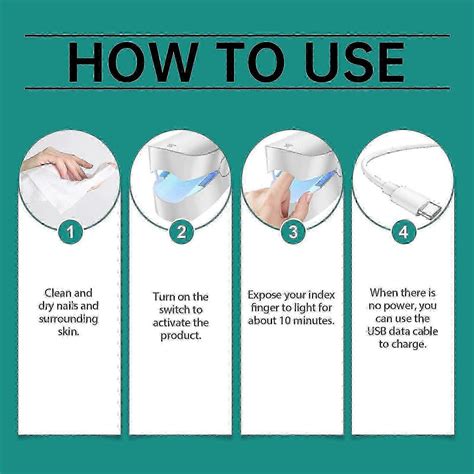 HOW TO USE

1

Clean and dry nails and surrounding skin.

2

Turn on the switch to activate the product.

3

Expose your index finger to light for about 10 minutes.

4

When there is no power, you can use the USB data cable to charge.