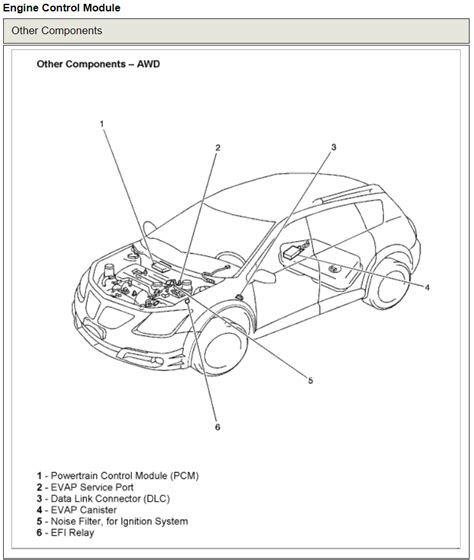 Engine Control Module

Other Components

Other Components – AWD

1

2

3

4

5

6

1 - Powertrain Control Module (PCM)
2 - EVAP Service Port
3 - Data Link Connector (DLC)
4 - EVAP Canister
5 - Noise Filter, for Ignition System
6 - EFI Relay