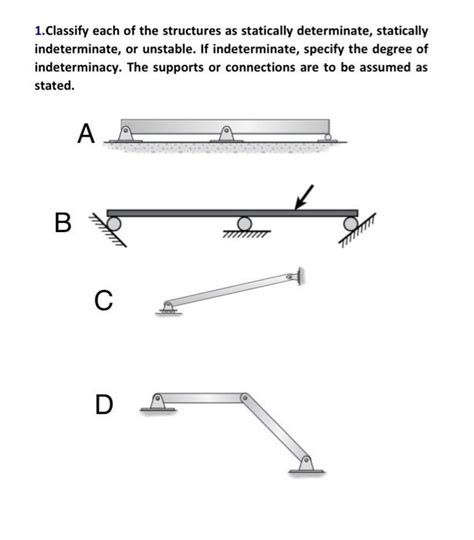 1.Classify each of the structures as statically determinate, statically indeterminate, or unstable. If indeterminate, specify the degree of indeterminacy. The supports or connections are to be assumed as stated.

A

B

C

D