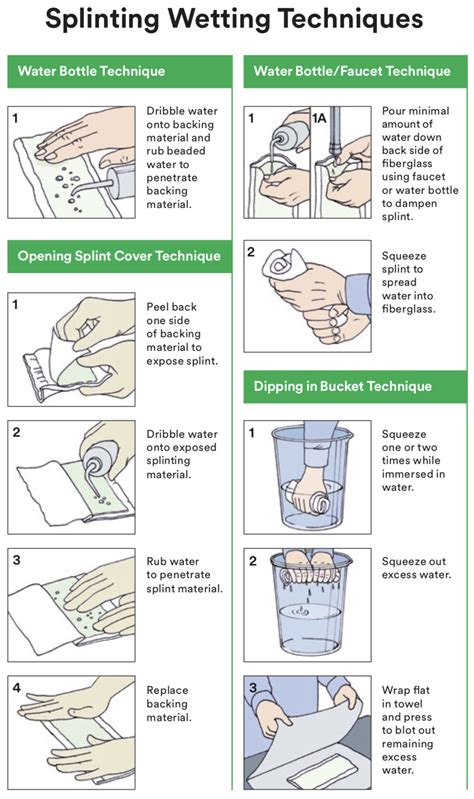 Splinting Wetting Techniques

Water Bottle Technique

1

Dribble water onto backing material and rub beaded water to penetrate backing material.

Opening Splint Cover Technique

1

Peel back one side of backing material to expose splint.

2

Dribble water onto exposed splinting material.

3

Rub water to penetrate splint material.

4

Replace backing material.

Water Bottle/Faucet Technique

1 1A

Pour minimal amount of water down back side of fiberglass using faucet or water bottle to dampen splint.

2

Squeeze splint to spread water into fiberglass.

Dipping in Bucket Technique

1

Squeeze one or two times while immersed in water.

2

Squeeze out excess water.

3

Wrap flat in towel and press to blot out remaining excess water.