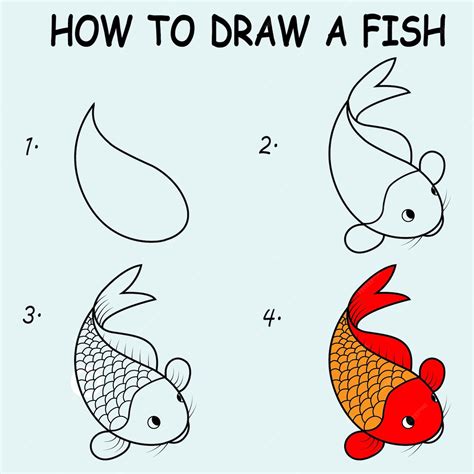 HOW TO DRAW A FISH

1.

2.

3.

4.