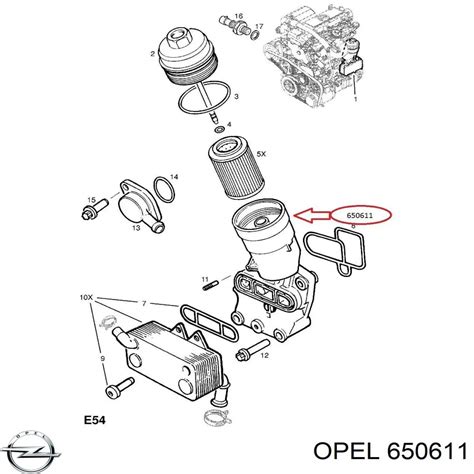 16
17
2
3
1
4
5X
14
15
13
650611
6
11
10X
7
9
12
E54
OPEL 650611