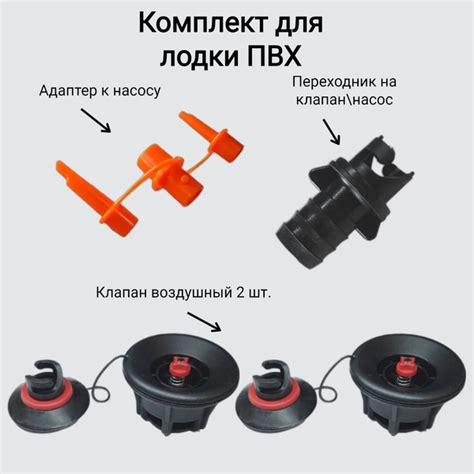 Комплект для лодки ПВХ

Адаптер к насосу

Переходник на клапан\насос

Клапан воздушный 2 шт.