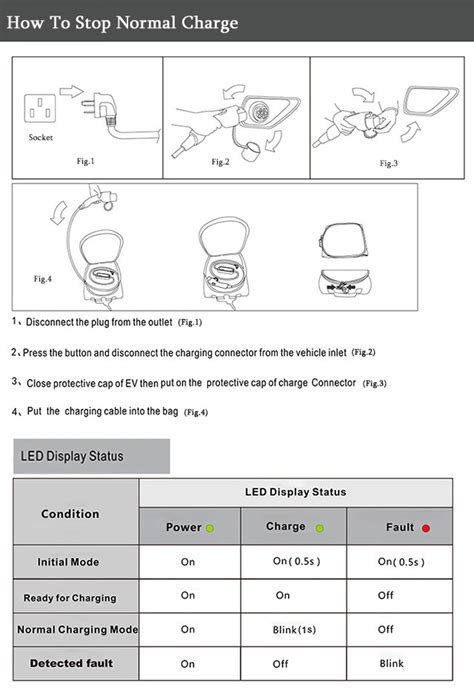 How To Stop Normal Charge

Socket

Fig.1

Fig.2

Fig.3

Fig.4

1、Disconnect the plug from the outlet (Fig.1)

2、Press the button and disconnect the charging connector from the vehicle inlet (Fig.2)

3、Close protective cap of EV then put on the protective cap of charge Connector (Fig.3)

4、Put the charging cable into the bag (Fig.4)

LED Display Status

| Condition | LED Display Status | | |
|---|---|---|---|
| | Power | Charge | Fault |
| Initial Mode | On | On( 0.5s ) | On( 0.5s ) |
| Ready for Charging | On | On | Off |
| Normal Charging Mode | On | Blink(1s) | Off |
| Detected fault | On | Off | Blink |