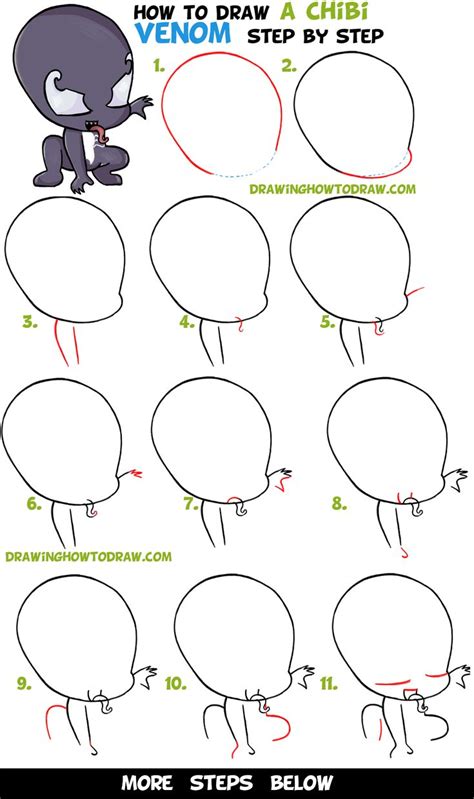 HOW TO DRAW A CHIBI VENOM STEP BY STEP

1.

2.

DRAWINGHOWTODRAW.COM

3.

4.

5.

6.

7.

8.

DRAWINGHOWTODRAW.COM

9.

10.

11.

MORE STEPS BELOW