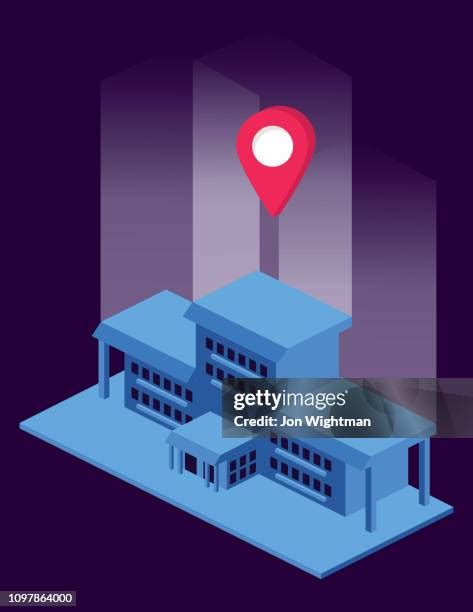 gettyimages
Credit: Jon Wightman

1097864000