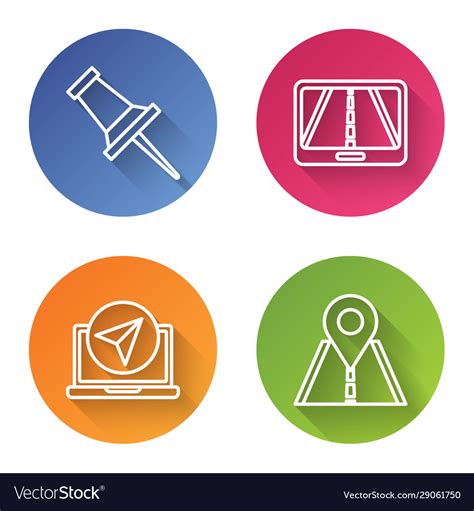 VectorStock®

VectorStock.com/29061750