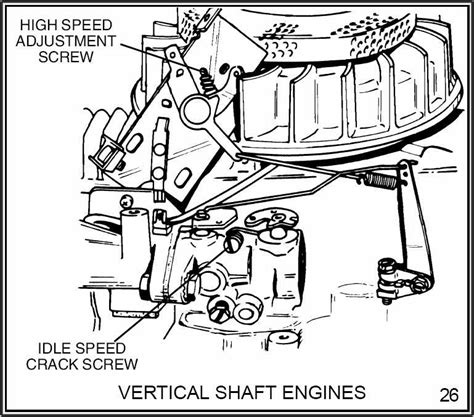 HIGH SPEED
ADJUSTMENT
SCREW

IDLE SPEED
CRACK SCREW

VERTICAL SHAFT ENGINES

26