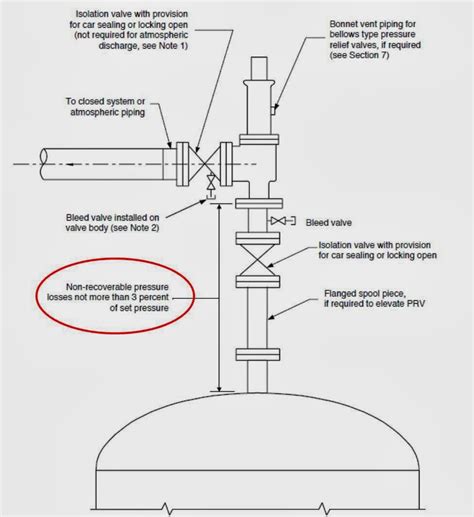 Isolation valve with provision for car sealing or locking open (not required for atmospheric discharge, see Note 1)

Bonnet vent piping for bellows type pressure relief valves, if required (see Section 7)

To closed system or atmospheric piping

Bleed valve installed on valve body (see Note 2)

Bleed valve

Isolation valve with provision for car sealing or locking open

Non-recoverable pressure losses not more than 3 percent of set pressure

Flanged spool piece, if required to elevate PRV