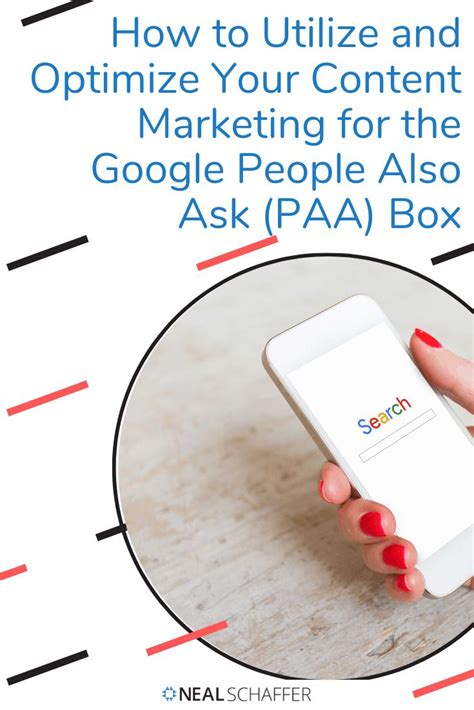 How to Utilize and Optimize Your Content Marketing for the Google People Also Ask (PAA) Box

Search

NEAL SCHAFFER