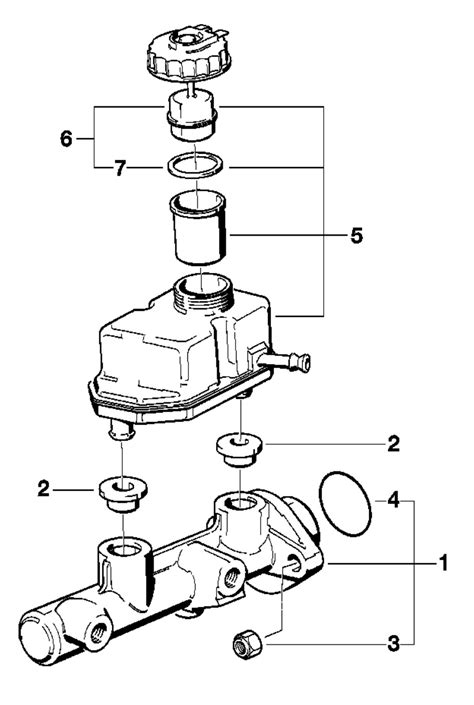 6
7
5
2
2
4
1
3