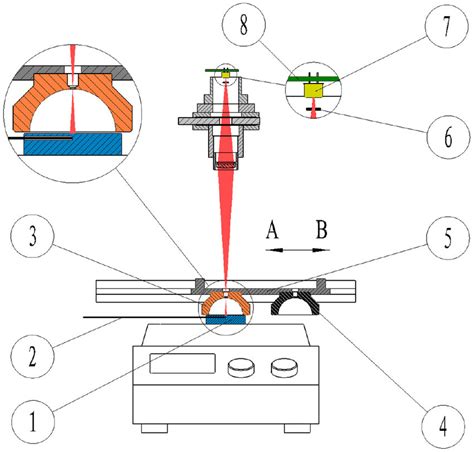 8
7
6
A
B
3
5
2
1
4