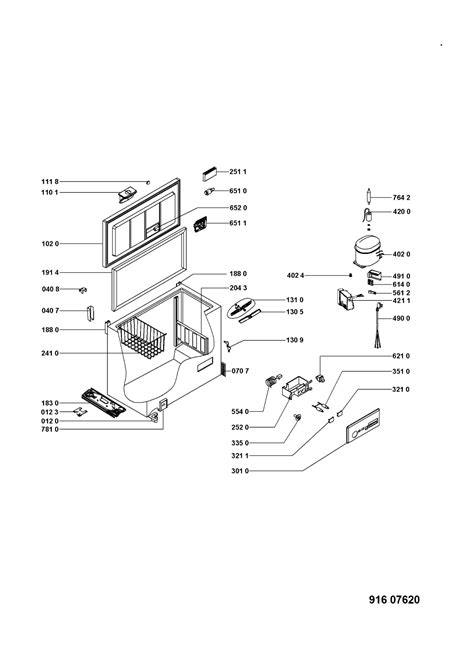 111 8
110 1
102 0
191 4
040 8
040 7
188 0
241 0
183 0
012 3
012 0
781 0
251 1
651 0
652 0
651 1
188 0
204 3
131 0
130 5
130 9
070 7
554 0
252 0
335 0
321 1
301 0
764 2
420 0
402 0
402 4
491 0
614 0
561 2
421 1
490 0
621 0
351 0
321 0

916 07620