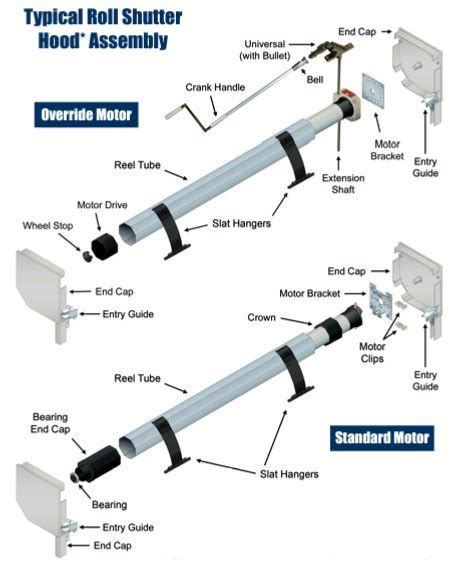 Typical Roll Shutter Hood* Assembly

Override Motor

End Cap
Universal (with Bullet)
Bell
Crank Handle
Motor Bracket
Entry Guide
Extension Shaft
Reel Tube
Motor Drive
Wheel Stop
Slat Hangers
End Cap
Entry Guide

End Cap
Motor Bracket
Crown
Motor Clips
Entry Guide
Reel Tube
Bearing End Cap

Standard Motor

Slat Hangers
Bearing
Entry Guide
End Cap