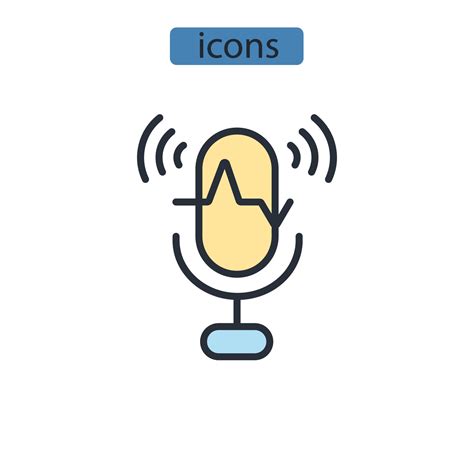 icons