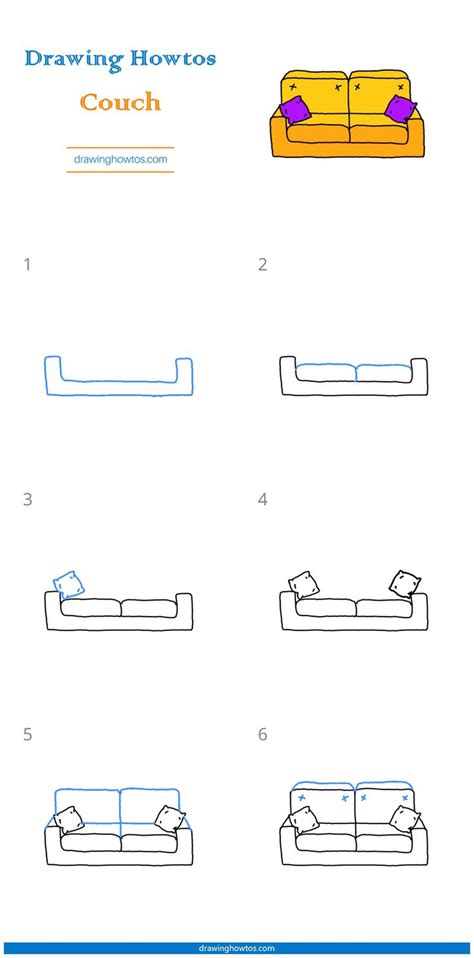 Drawing Howtos

Couch

drawinghowtos.com

1

2

3

4

5

6

drawinghowtos.com