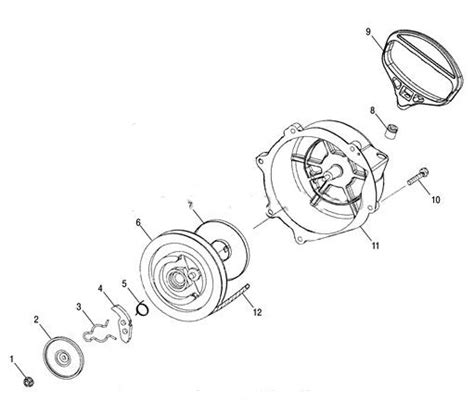 9
8
10
11
7
6
12
5
4
3
2
1