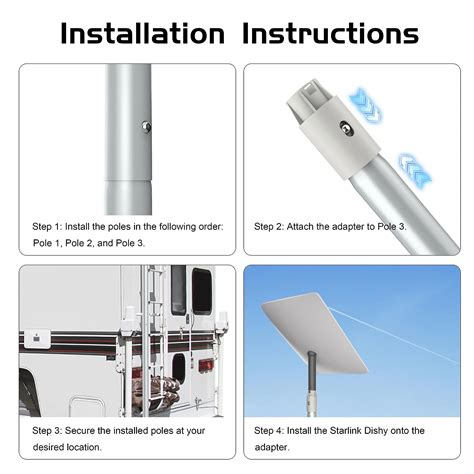 Installation Instructions

Step 1: Install the poles in the following order: Pole 1, Pole 2, and Pole 3.

Step 2: Attach the adapter to Pole 3.

Step 3: Secure the installed poles at your desired location.

Step 4: Install the Starlink Dishy onto the adapter.