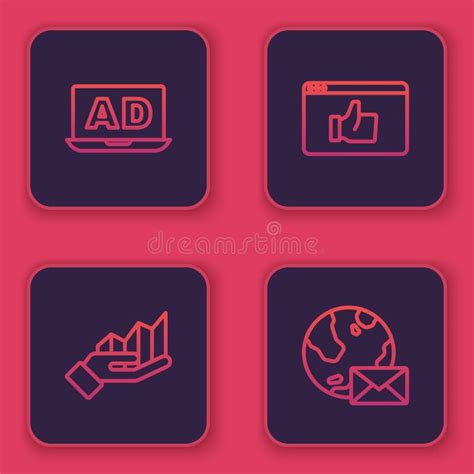 AD

dreamstime