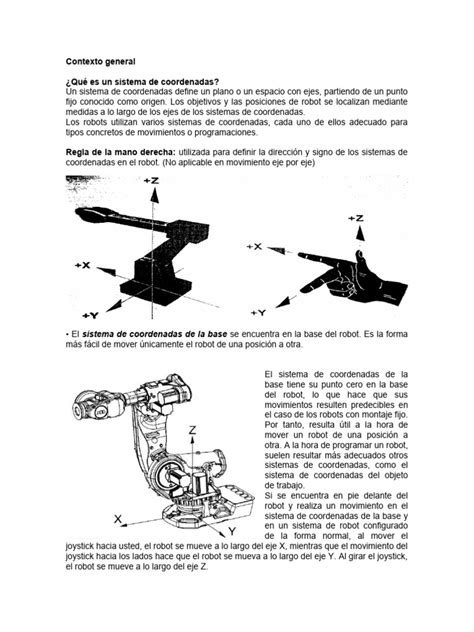 Contexto general

¿Qué es un sistema de coordenadas?
Un sistema de coordenadas define un plano o un espacio con ejes, partiendo de un punto fijo conocido como origen. Los objetivos y las posiciones de robot se localizan mediante medidas a lo largo de los ejes de los sistemas de coordenadas.
Los robots utilizan varios sistemas de coordenadas, cada uno de ellos adecuado para tipos concretos de movimientos o programaciones.

Regla de la mano derecha: utilizada para definir la dirección y signo de los sistemas de coordenadas en el robot. (No aplicable en movimiento eje por eje)

+Z
+X
+Y
+Z
+X
+Y

• El sistema de coordenadas de la base se encuentra en la base del robot. Es la forma más fácil de mover únicamente el robot de una posición a otra.

Z
X
Y

El sistema de coordenadas de la base tiene su punto cero en la base del robot, lo que hace que sus movimientos resulten predecibles en el caso de los robots con montaje fijo. Por tanto, resulta útil a la hora de mover un robot de una posición a otra. A la hora de programar un robot, suelen resultar más adecuados otros sistemas de coordenadas, como el sistema de coordenadas del objeto de trabajo.
Si se encuentra en pie delante del robot y realiza un movimiento en el sistema de coordenadas de la base y en un sistema de robot configurado de la forma normal, al mover el joystick hacia usted, el robot se mueve a lo largo del eje X, mientras que el movimiento del joystick hacia los lados hace que el robot se mueva a lo largo del eje Y. Al girar el joystick, el robot se mueve a lo largo del eje Z.