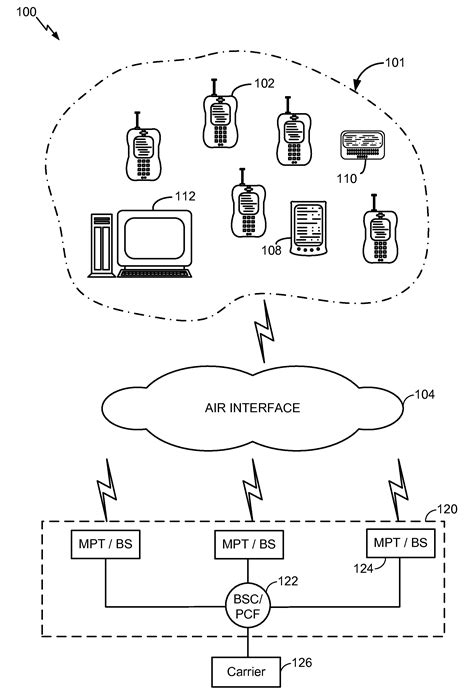 100

101

102

110

112

108

AIR INTERFACE

104

120

MPT / BS

MPT / BS

MPT / BS

124

122

BSC/ PCF

Carrier

126