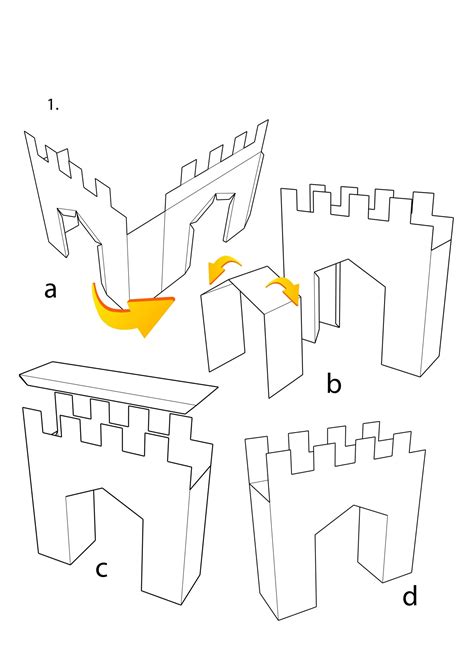 1.

a

b

c

d