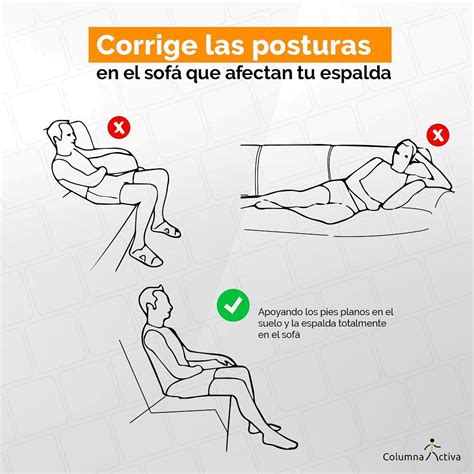 Corrige las posturas
en el sofá que afectan tu espalda

Apoyando los pies planos en el suelo y la espalda totalmente en el sofá

Columna Activa