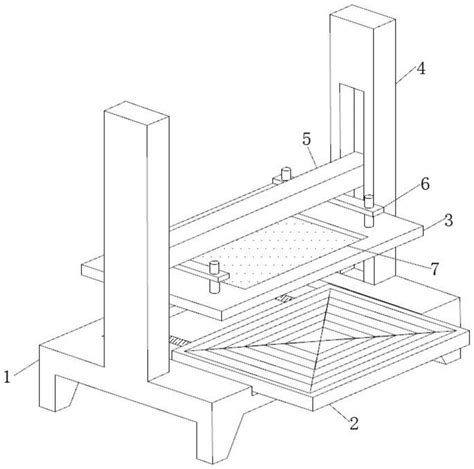 4
5
6
3
7
1
2