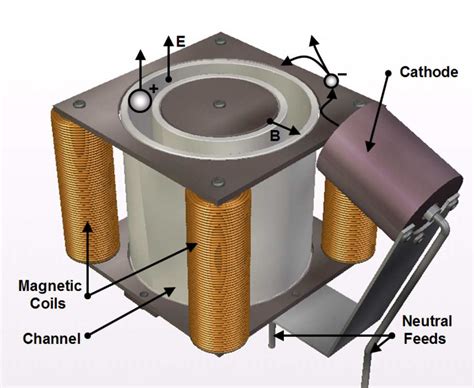 E
+
−
Cathode
B
Magnetic Coils
Channel
Neutral Feeds