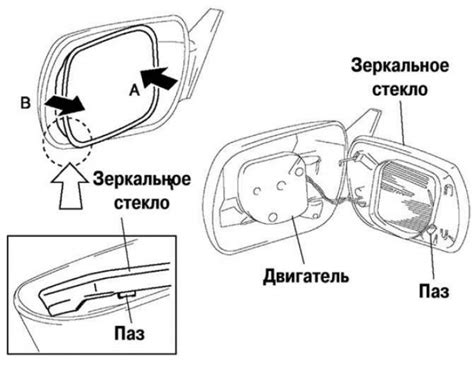 B
A
Зеркальное стекло
Паз
Зеркальное стекло
Двигатель
Паз