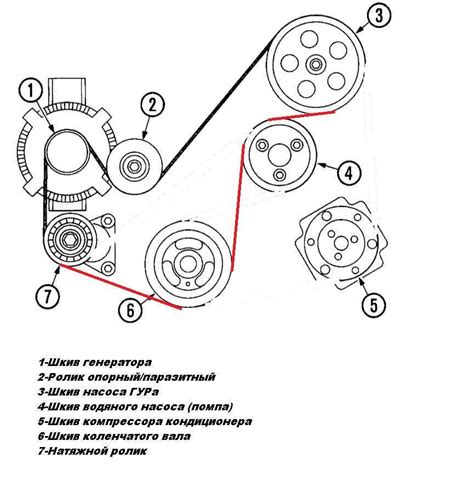 1

2

3

4

5

6

7

1-Шкив генератора
2-Ролик опорный/паразитный
3-Шкив насоса ГУРа
4-Шкив водяного насоса (помпа)
5-Шкив компрессора кондиционера
6-Шкив коленчатого вала
7-Натяжной ролик