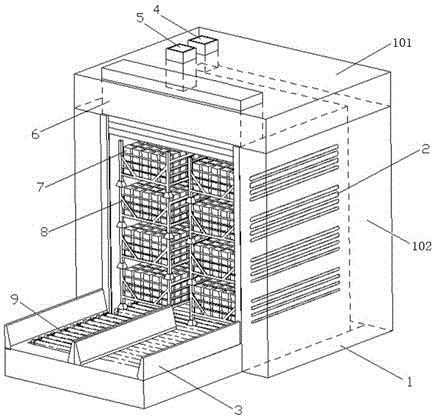 4
5
101
6
2
7
8
102
9
1
3