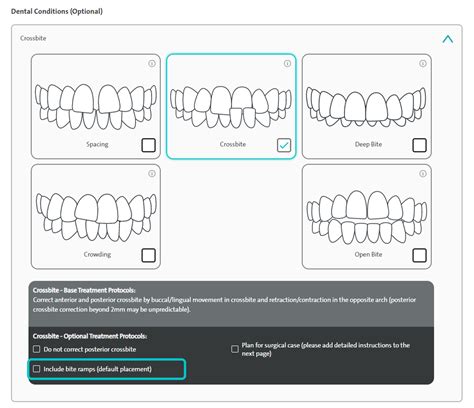 Dental Conditions (Optional)

Crossbite

Spacing

Crossbite

Deep Bite

Crowding

Open Bite

Crossbite - Base Treatment Protocols:
Correct anterior and posterior crossbite by buccal/lingual movement in crossbite and retraction/contraction in the opposite arch (posterior crossbite correction beyond 2mm may be unpredictable).

Crossbite - Optional Treatment Protocols:

Do not correct posterior crossbite

Include bite ramps (default placement)

Plan for surgical case (please add detailed instructions to the next page)