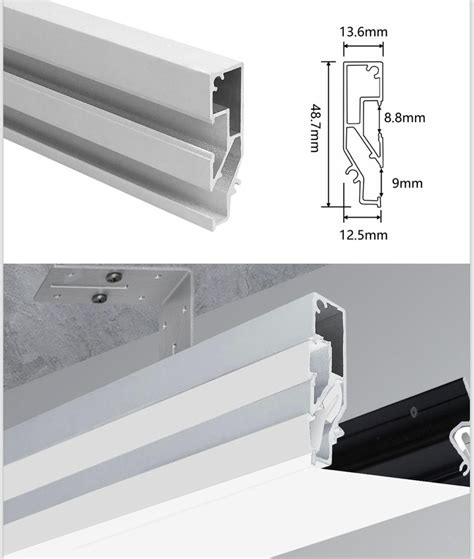 13.6mm
48.7mm
8.8mm
9mm
12.5mm