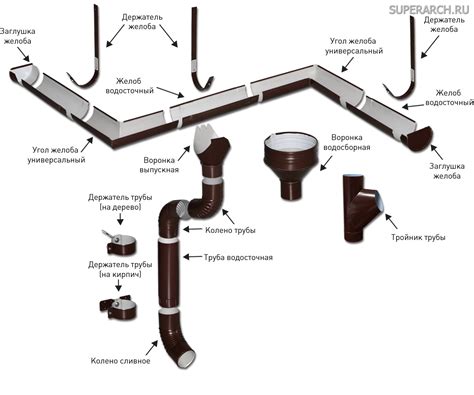 SUPERARCH.RU

Заглушка желоба

Держатель желоба

Держатель желоба

Угол желоба универсальный

Желоб водосточный

Желоб водосточный

Угол желоба универсальный

Воронка выпускная

Воронка водосборная

Заглушка желоба

Держатель трубы [на дерево]

Колено трубы

Тройник трубы

Труба водосточная

Держатель трубы [на кирпич]

Колено сливное