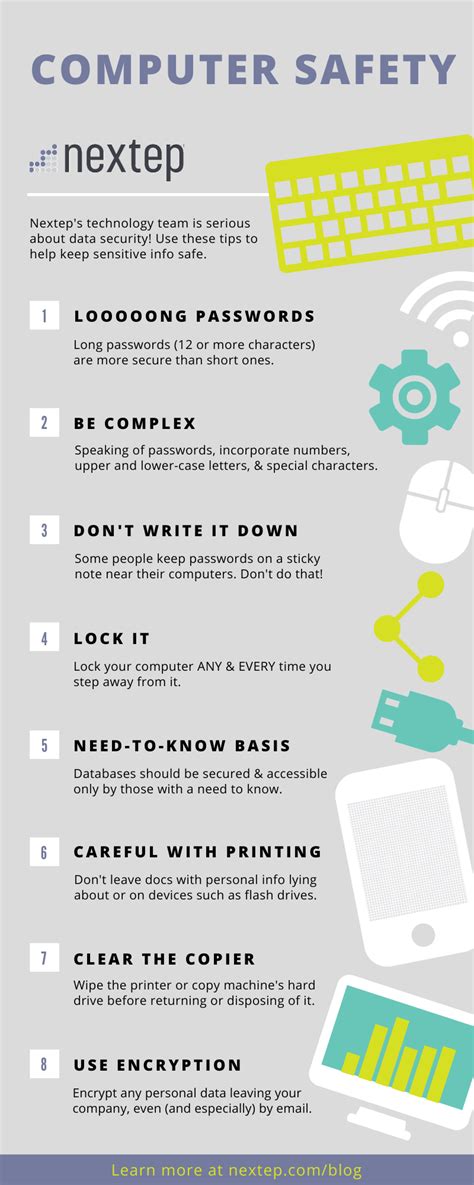 COMPUTER SAFETY

nextep

Nextep's technology team is serious about data security! Use these tips to help keep sensitive info safe.

1 LOOOOONG PASSWORDS

Long passwords (12 or more characters) are more secure than short ones.

2 BE COMPLEX

Speaking of passwords, incorporate numbers, upper and lower-case letters, & special characters.

3 DON'T WRITE IT DOWN

Some people keep passwords on a sticky note near their computers. Don't do that!

4 LOCK IT

Lock your computer ANY & EVERY time you step away from it.

5 NEED-TO-KNOW BASIS

Databases should be secured & accessible only by those with a need to know.

6 CAREFUL WITH PRINTING

Don't leave docs with personal info lying about or on devices such as flash drives.

7 CLEAR THE COPIER

Wipe the printer or copy machine's hard drive before returning or disposing of it.

8 USE ENCRYPTION

Encrypt any personal data leaving your company, even (and especially) by email.

Learn more at nextep.com/blog