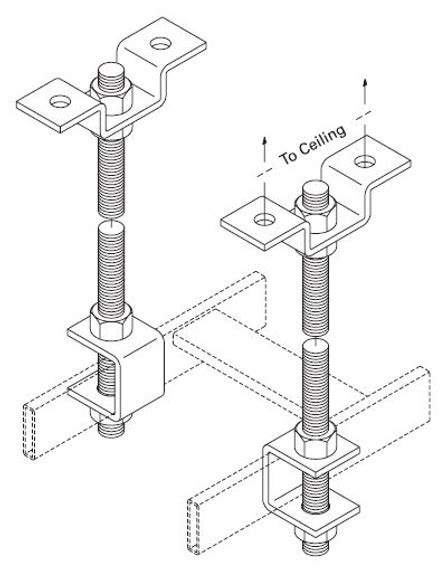 To Ceiling