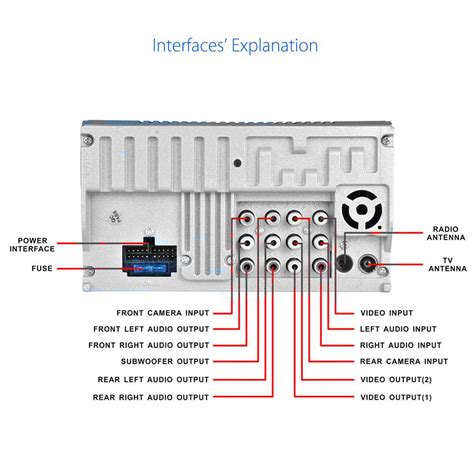 Interfaces' Explanation

POWER INTERFACE

FUSE

RADIO ANTENNA

TV ANTENNA

FRONT CAMERA INPUT

FRONT LEFT AUDIO OUTPUT

FRONT RIGHT AUDIO OUTPUT

SUBWOOFER OUTPUT

REAR LEFT AUDIO OUTPUT

REAR RIGHT AUDIO OUTPUT

VIDEO INPUT

LEFT AUDIO INPUT

RIGHT AUDIO INPUT

REAR CAMERA INPUT

VIDEO OUTPUT(2)

VIDEO OUTPUT(1)